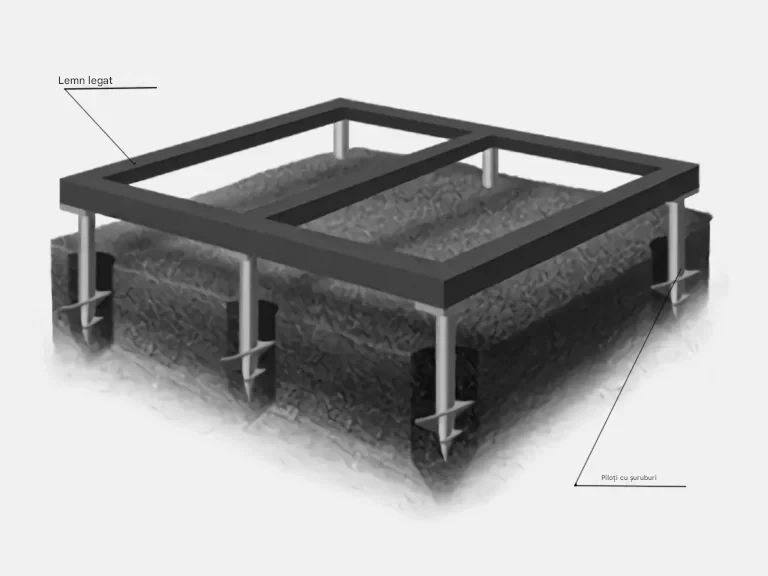 Lemn legat

Piloți cu șuruburi